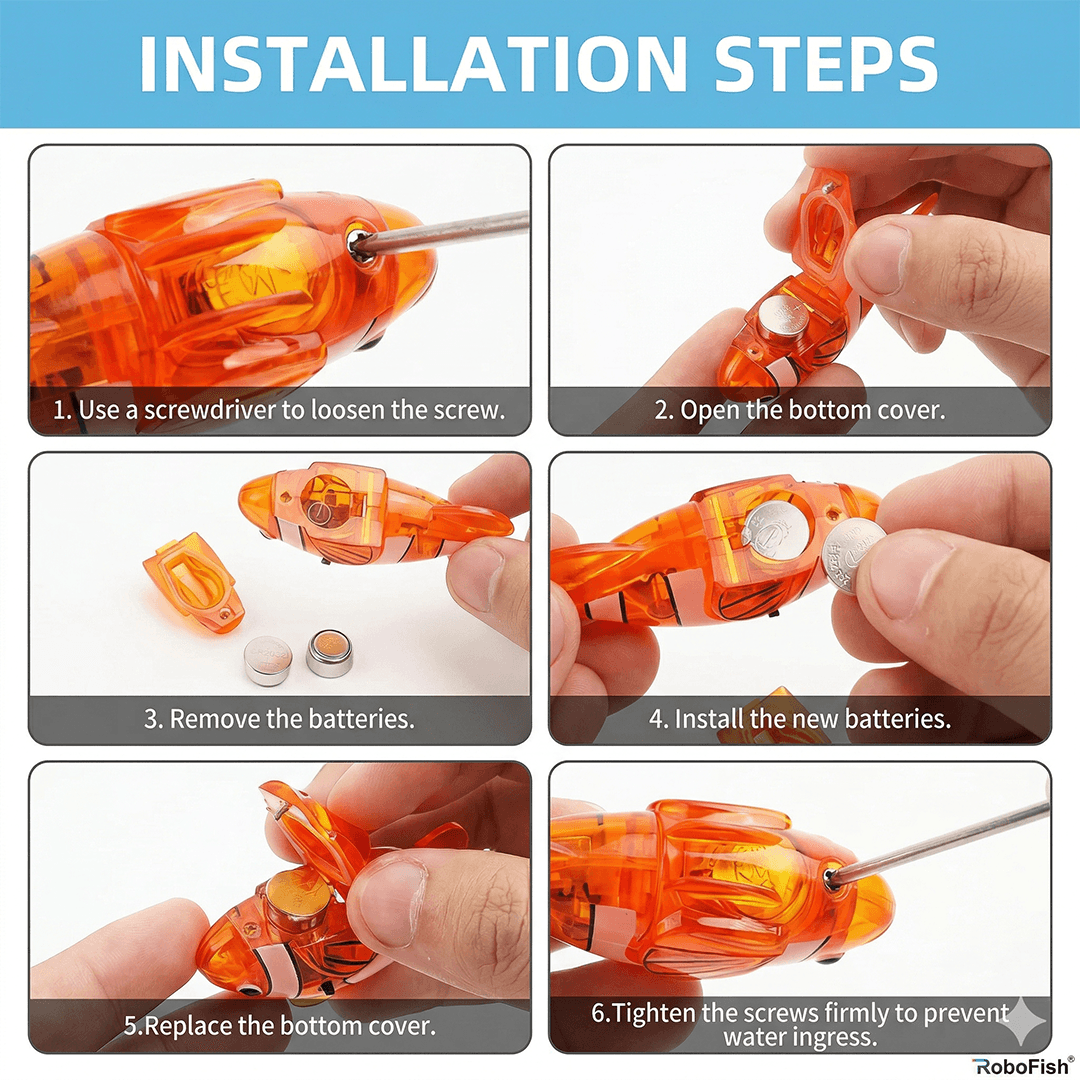 INSTALLATION STEPS

1. Use a screwdriver to loosen the screw.

2. Open the bottom cover.

3. Remove the batteries.

4. Install the new batteries.

5.Replace the bottom cover.

6.Tighten the screws firmly to prevent water ingress.

RoboFish®