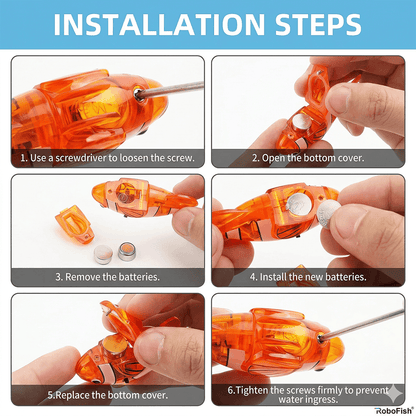 INSTALLATION STEPS

1. Use a screwdriver to loosen the screw.

2. Open the bottom cover.

3. Remove the batteries.

4. Install the new batteries.

5.Replace the bottom cover.

6.Tighten the screws firmly to prevent water ingress.

RoboFish®